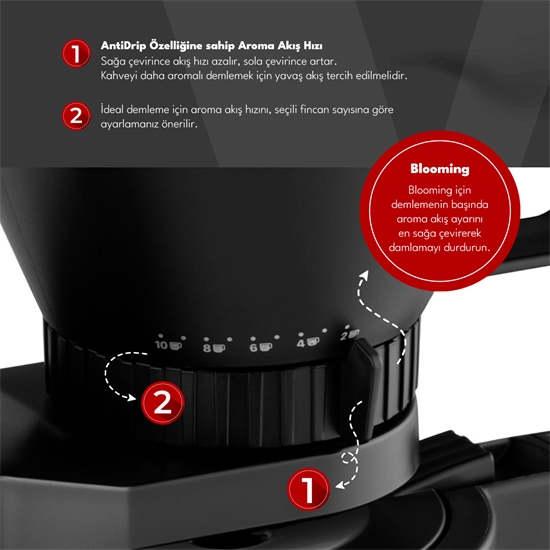 1 AntiDrip Özelliğine sahip Aroma Akış Hızı
Sağa çevirince akış hızı azalır, sola çevirince artar.
Kahveyi daha aromalı demlemek için yavaş akış tercih edilmelidir.

2 İdeal demleme için aroma akış hızını, seçili fincan sayısına göre ayarlamanız önerilir.

Blooming
Blooming için demlemenin başında aroma akış ayarını en sağa çevirerek damlamayı durdurun.

10 8 6 4 2

2

1