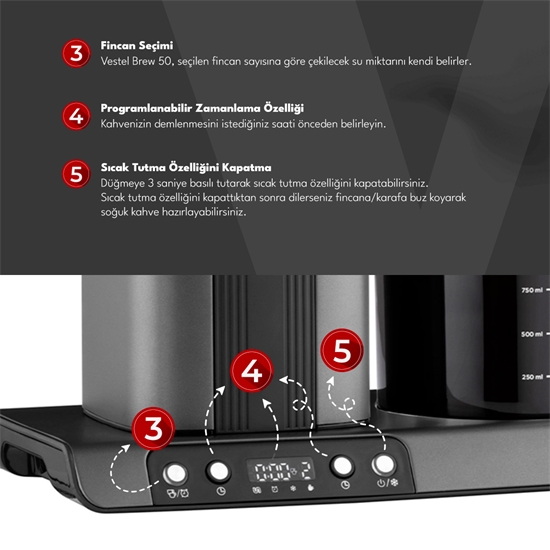 3
Fincan Seçimi
Vestel Brew 50, seçilen fincan sayısına göre çekilecek su miktarını kendi belirler.

4
Programlanabilir Zamanlama Özelliği
Kahvenizin demlenmesini istediğiniz saati önceden belirleyin.

5
Sıcak Tutma Özelliğini Kapatma
Düğmeye 3 saniye basılı tutarak sıcak tutma özelliğini kapatabilirsiniz. Sıcak tutma özelliğini kapattıktan sonra dilerseniz fincana/karafa buz koyarak soğuk kahve hazırlayabilirsiniz.

750 ml
500 ml
250 ml

5
4
3

0:00 2